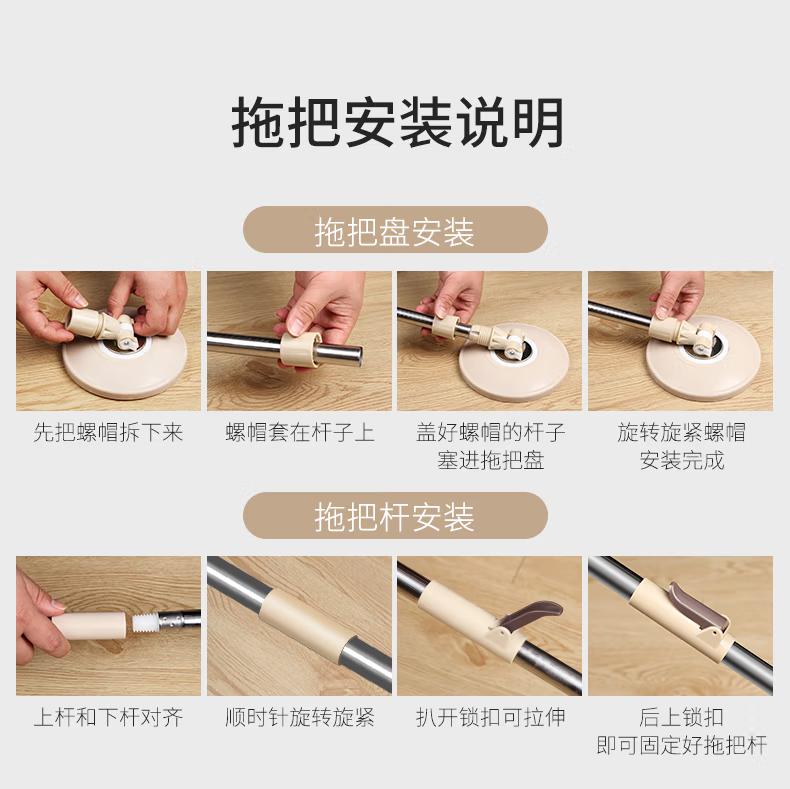 拖把安装说明

拖把盘安装

先把螺帽拆下来

螺帽套在杆子上

盖好螺帽的杆子塞进拖把盘

旋转旋紧螺帽安装完成

拖把杆安装

上杆和下杆对齐

顺时针旋转旋紧

扒开锁扣可拉伸

后上锁扣即可固定好拖把杆