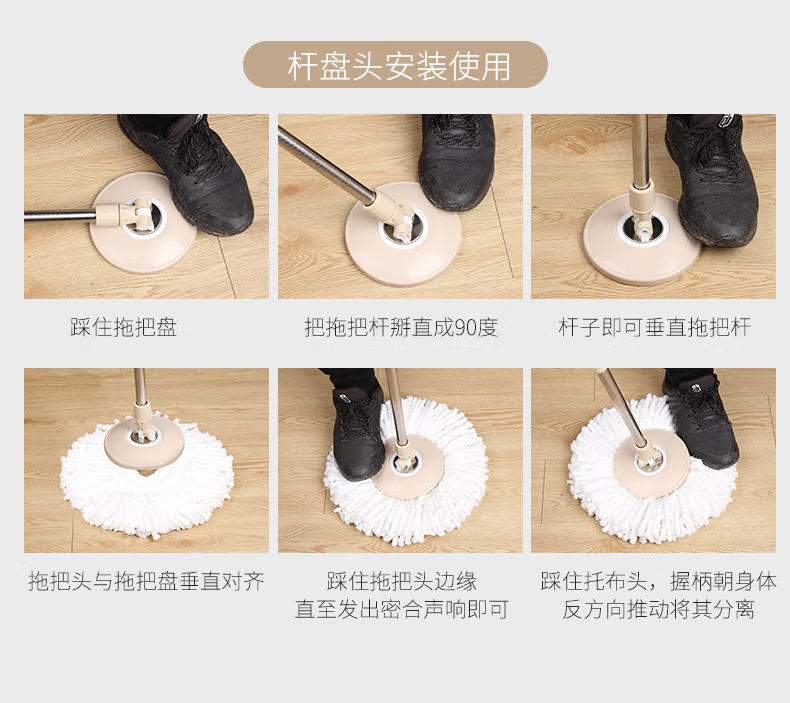 杆盘头安装使用

踩住拖把盘

把拖把杆掰直成90度

杆子即可垂直拖把杆

拖把头与拖把盘垂直对齐

踩住拖把头边缘
直至发出密合声响即可

踩住托布头，握柄朝身体
反方向推动将其分离