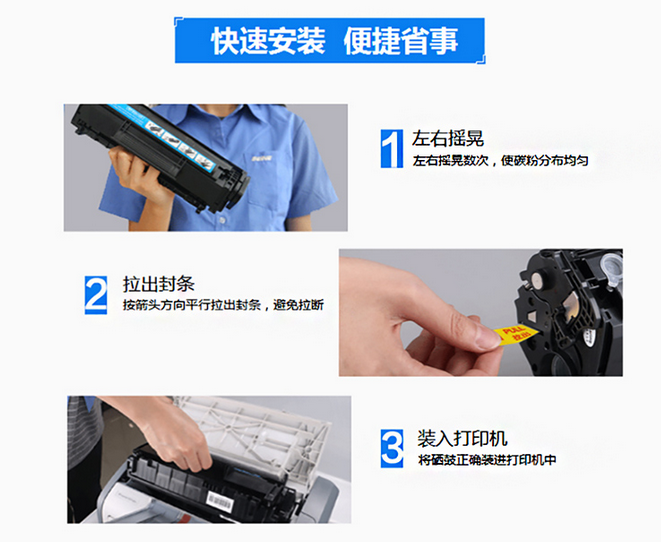 快速安装 便捷省事

1 左右摇晃
左右摇晃数次，使碳粉分布均匀

2 拉出封条
按箭头方向平行拉出封条，避免拉断

PULL
拉出

3 装入打印机
将硒鼓正确装进打印机中